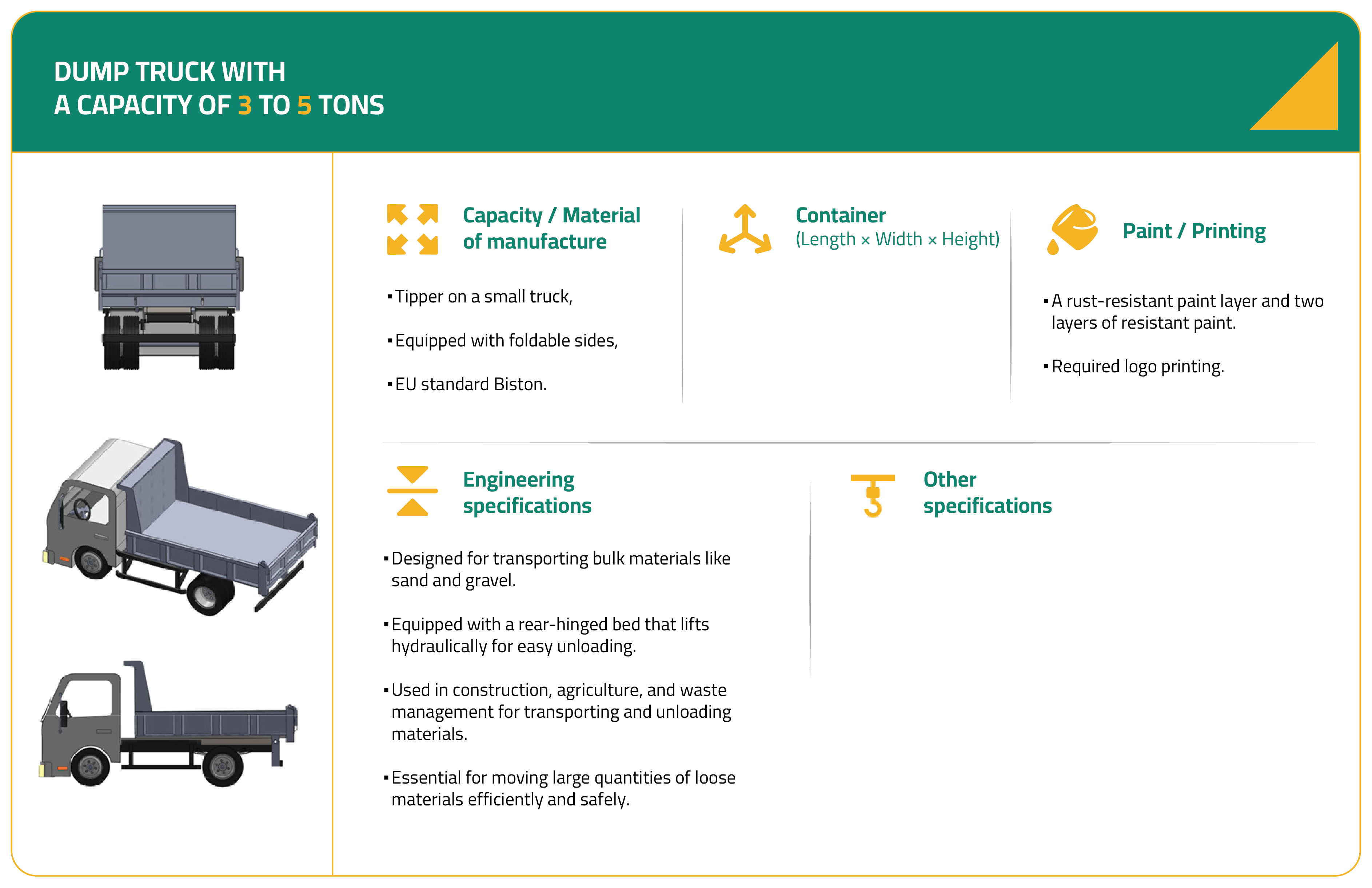 DUMP TRUCK WITH
A CAPACITY OF 3 TO 5 TONS

Capacity / Material of manufacture

▪ Tipper on a small truck,

▪ Equipped with foldable sides,

▪ EU standard Biston.

Container
(Length × Width × Height)

Paint / Printing

▪ A rust-resistant paint layer and two layers of resistant paint.

▪ Required logo printing.

Engineering specifications

▪ Designed for transporting bulk materials like sand and gravel.

▪ Equipped with a rear-hinged bed that lifts hydraulically for easy unloading.

▪ Used in construction, agriculture, and waste management for transporting and unloading materials.

▪ Essential for moving large quantities of loose materials efficiently and safely.

Other specifications